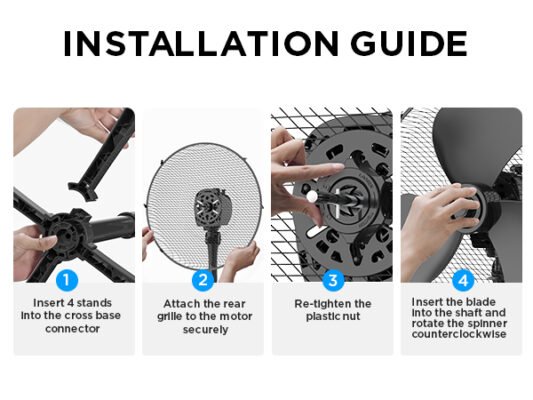 INSTALLATION GUIDE

1
Insert 4 stands into the cross base connector

2
Attach the rear grille to the motor securely

3
Re-tighten the plastic nut

4
Insert the blade into the shaft and rotate the spinner counterclockwise